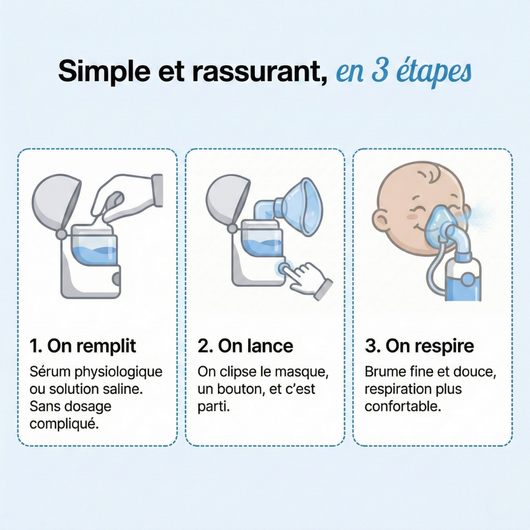 Simple et rassurant, en 3 étapes

1. On remplit

Sérum physiologique ou solution saline. Sans dosage compliqué.

2. On lance

On clipse le masque, un bouton, et c'est parti.

3. On respire

Brume fine et douce, respiration plus confortable.