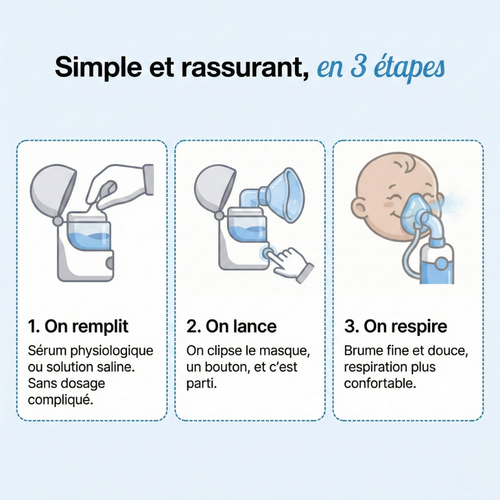 Simple et rassurant, en 3 étapes

1. On remplit

Sérum physiologique ou solution saline. Sans dosage compliqué.

2. On lance

On clipse le masque, un bouton, et c'est parti.

3. On respire

Brume fine et douce, respiration plus confortable.