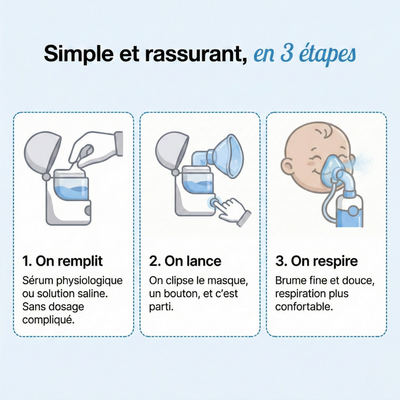 Simple et rassurant, en 3 étapes

1. On remplit

Sérum physiologique ou solution saline. Sans dosage compliqué.

2. On lance

On clipse le masque, un bouton, et c'est parti.

3. On respire

Brume fine et douce, respiration plus confortable.